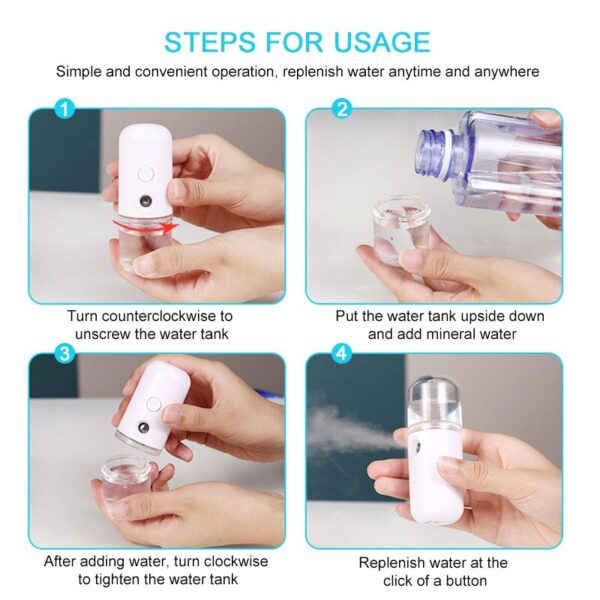 STEPS FOR USAGE

Simple and convenient operation, replenish water anytime and anywhere

1

Turn counterclockwise to unscrew the water tank

2

Put the water tank upside down and add mineral water

3

After adding water, turn clockwise to tighten the water tank

4

Replenish water at the click of a button